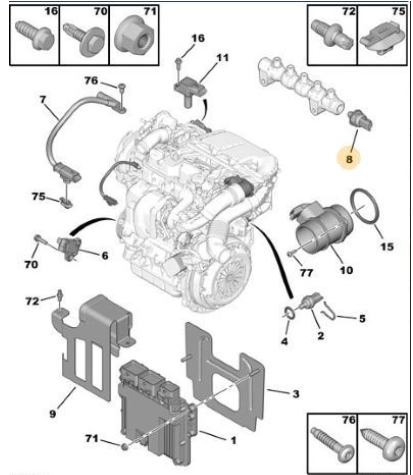 16
70
71
72
75
16
11
76
7
8
75
15
70
6
77
10
72
5
4
2
3
9
71
1
76
77